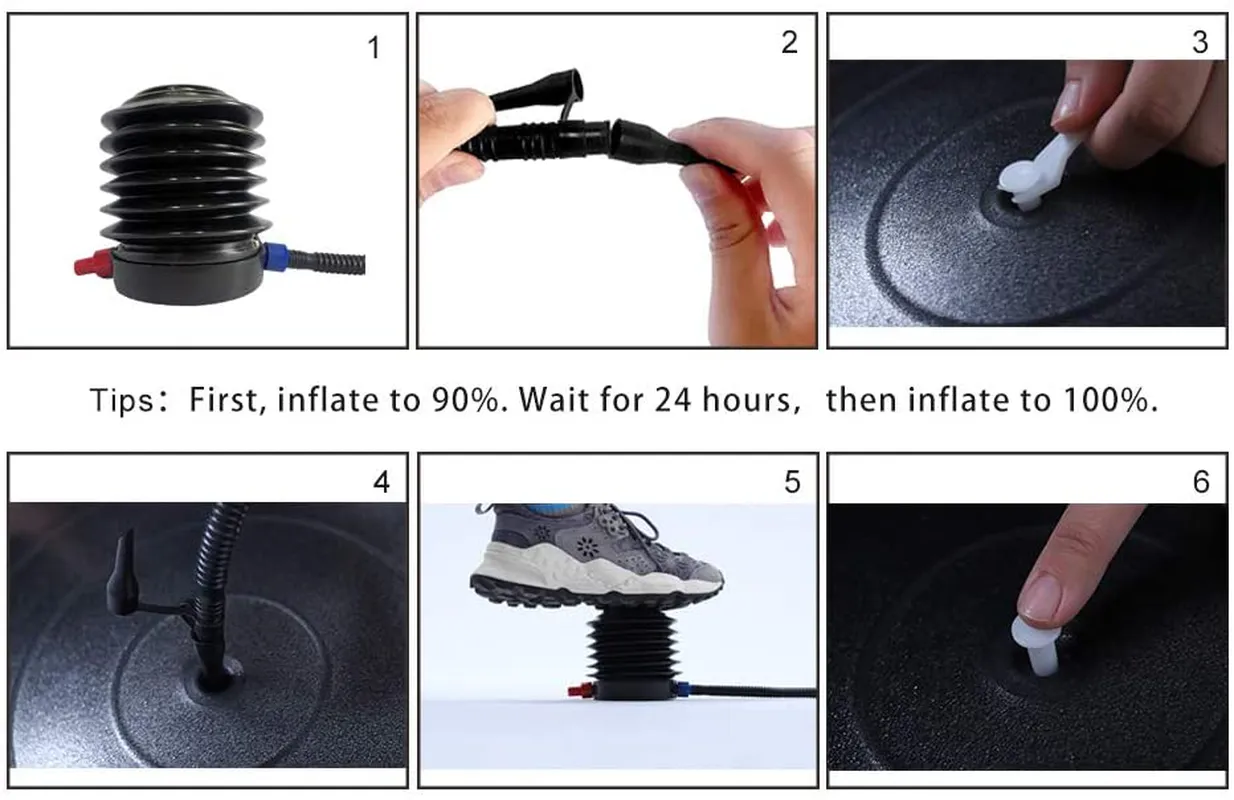 1

2

3

Tips：First, inflate to 90%. Wait for 24 hours， then inflate to 100%.

4

5

6